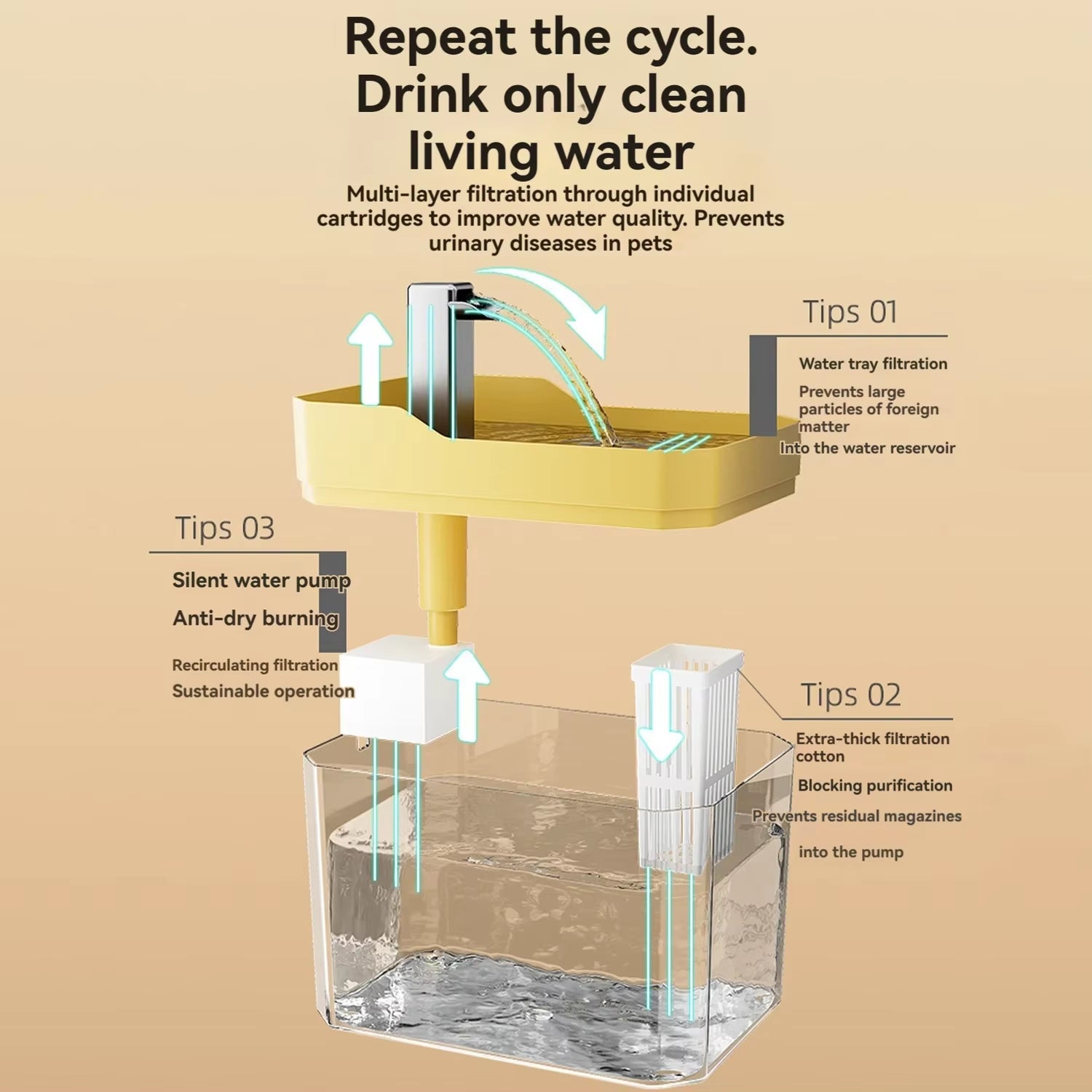 Repeat the cycle. Drink only clean living water

Multi-layer filtration through individual cartridges to improve water quality. Prevents urinary diseases in pets

Tips 01

Water tray filtration

Prevents large particles of foreign matter

Into the water reservoir

Tips 03

Silent water pump

Anti-dry burning

Recirculating filtration

Sustainable operation

Tips 02

Extra-thick filtration cotton

Blocking purification

Prevents residual magazines

into the pump